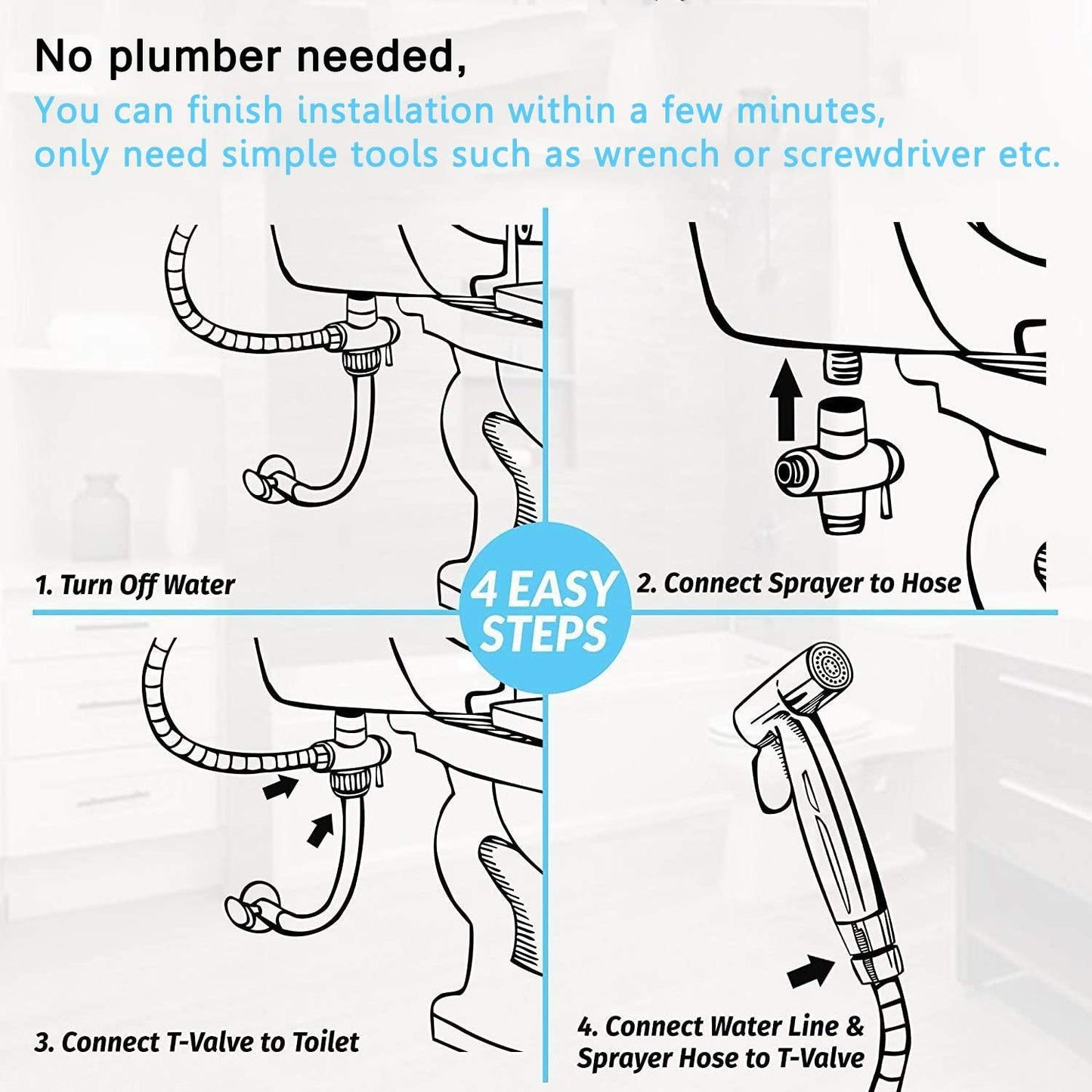 No plumber needed,

You can finish installation within a few minutes, only need simple tools such as wrench or screwdriver etc.

1. Turn Off Water

4 EASY STEPS

2. Connect Sprayer to Hose

3. Connect T-Valve to Toilet

4. Connect Water Line & Sprayer Hose to T-Valve