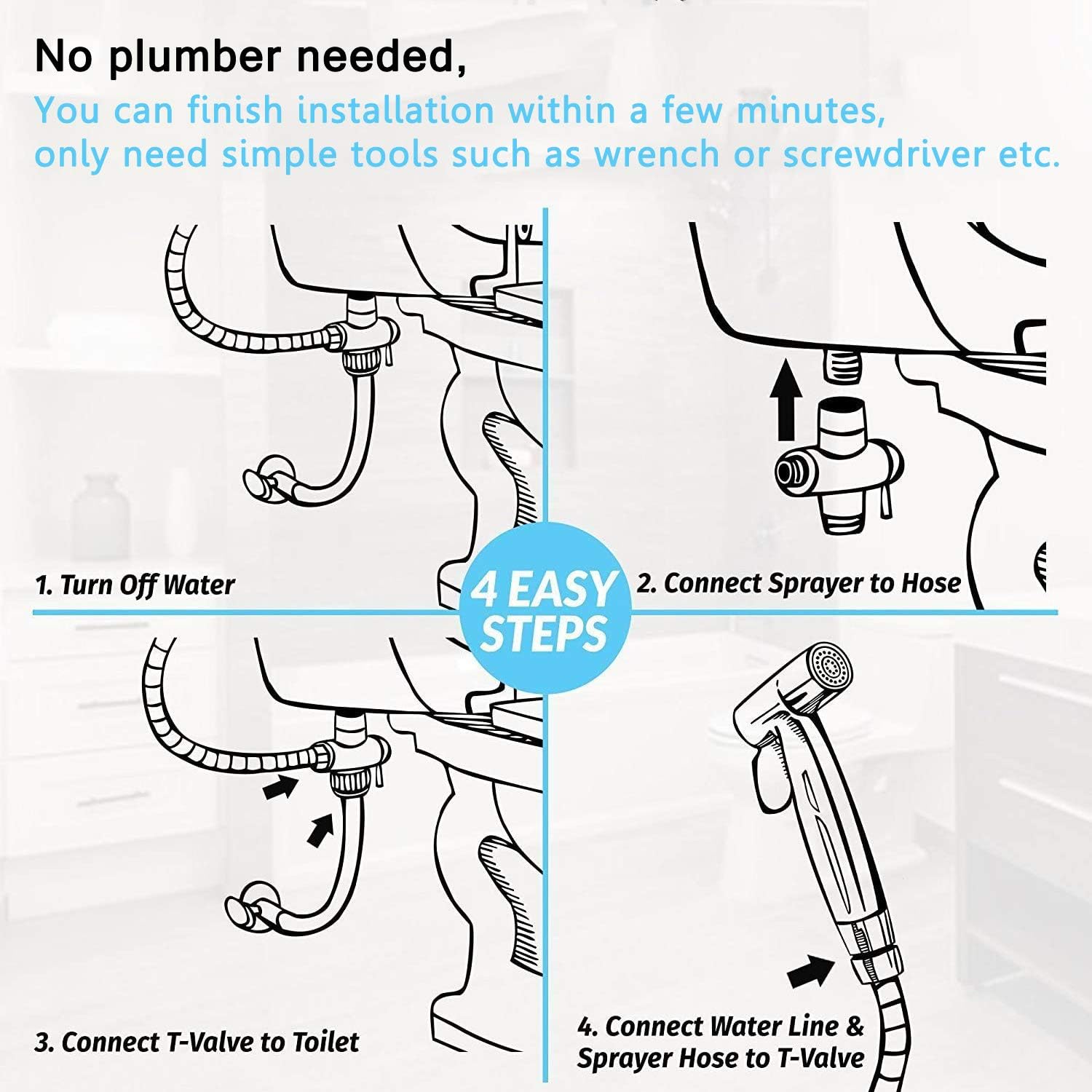 No plumber needed,
You can finish installation within a few minutes, only need simple tools such as wrench or screwdriver etc.

1. Turn Off Water

4 EASY STEPS

2. Connect Sprayer to Hose

3. Connect T-Valve to Toilet

4. Connect Water Line & Sprayer Hose to T-Valve